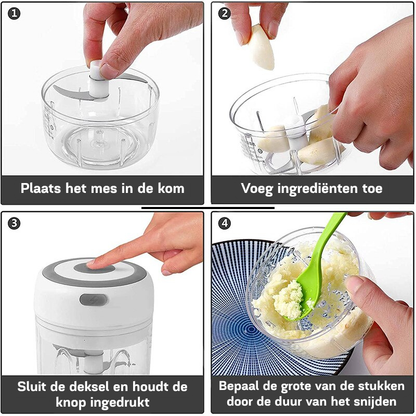 1
Plaats het mes in de kom

2
Voeg ingrediënten toe

3
Sluit de deksel en houdt de knop ingedrukt

4
Bepaal de grote van de stukken door de duur van het snijden